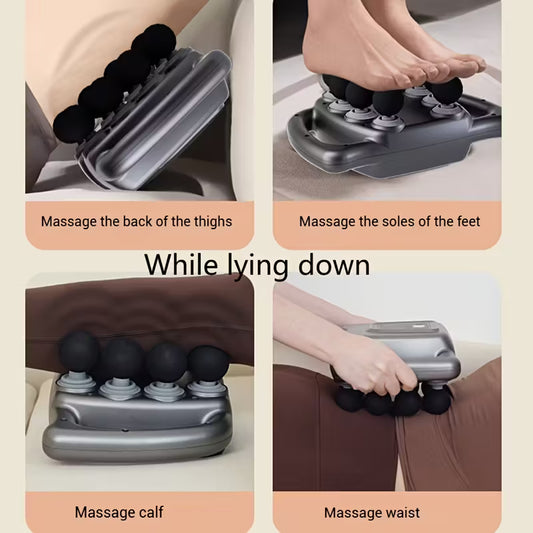 Massage the back of the thighs

Massage the soles of the feet

While lying down

Massage calf

Massage waist