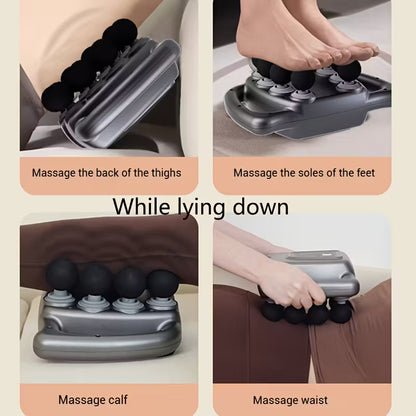 Massage the back of the thighs

Massage the soles of the feet

While lying down

Massage calf

Massage waist